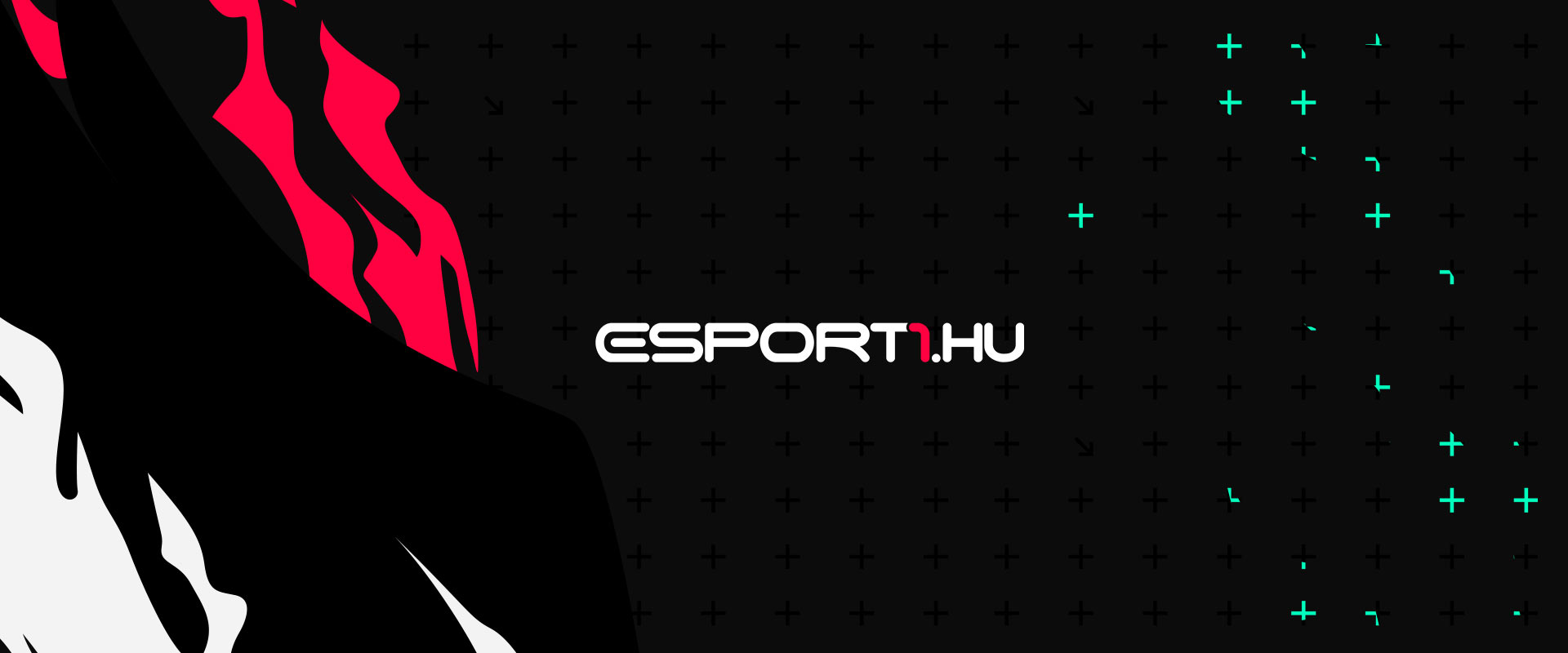 ESPORT1.HU