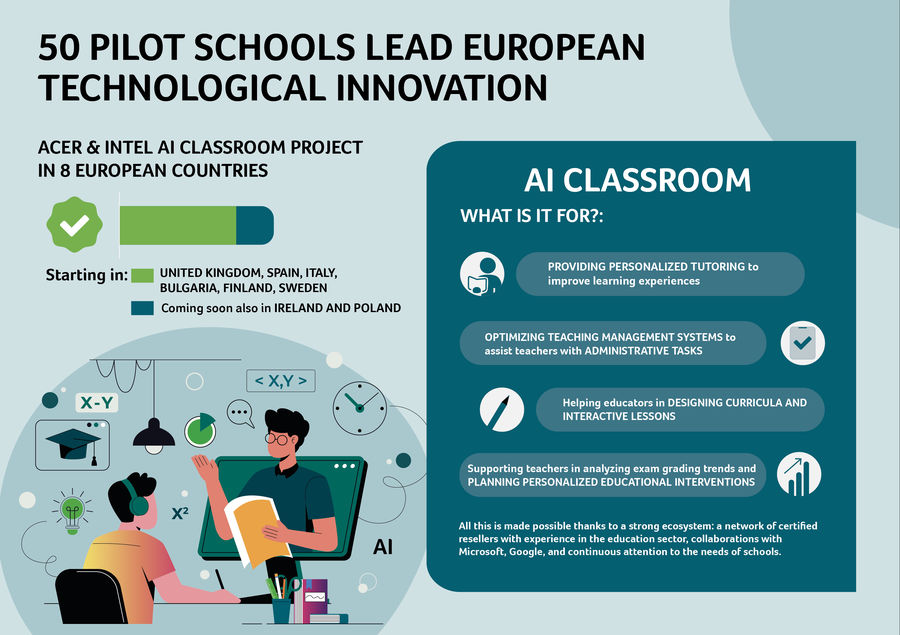 50 PILOT SCHOOLS LEAD EUROPEAN TECHNOLOGICAL INNOVATION

ACER & INTEL AI CLASSROOM PROJECT IN 8 EUROPEAN COUNTRIES

Starting in: UNITED KINGDOM, SPAIN, ITALY, BULGARIA, FINLAND, SWEDEN

Coming soon also in IRELAND AND POLAND

X-Y

< X,Y >

$X^2$

AI

AI CLASSROOM

WHAT IS IT FOR?:

PROVIDING PERSONALIZED TUTORING to improve learning experiences

OPTIMIZING TEACHING MANAGEMENT SYSTEMS to assist teachers with ADMINISTRATIVE TASKS

Helping educators in DESIGNING CURRICULA AND INTERACTIVE LESSONS

Supporting teachers in analyzing exam grading trends and PLANNING PERSONALIZED EDUCATIONAL INTERVENTIONS

All this is made possible thanks to a strong ecosystem: a network of certified resellers with experience in the education sector, collaborations with Microsoft, Google, and continuous attention to the needs of schools.